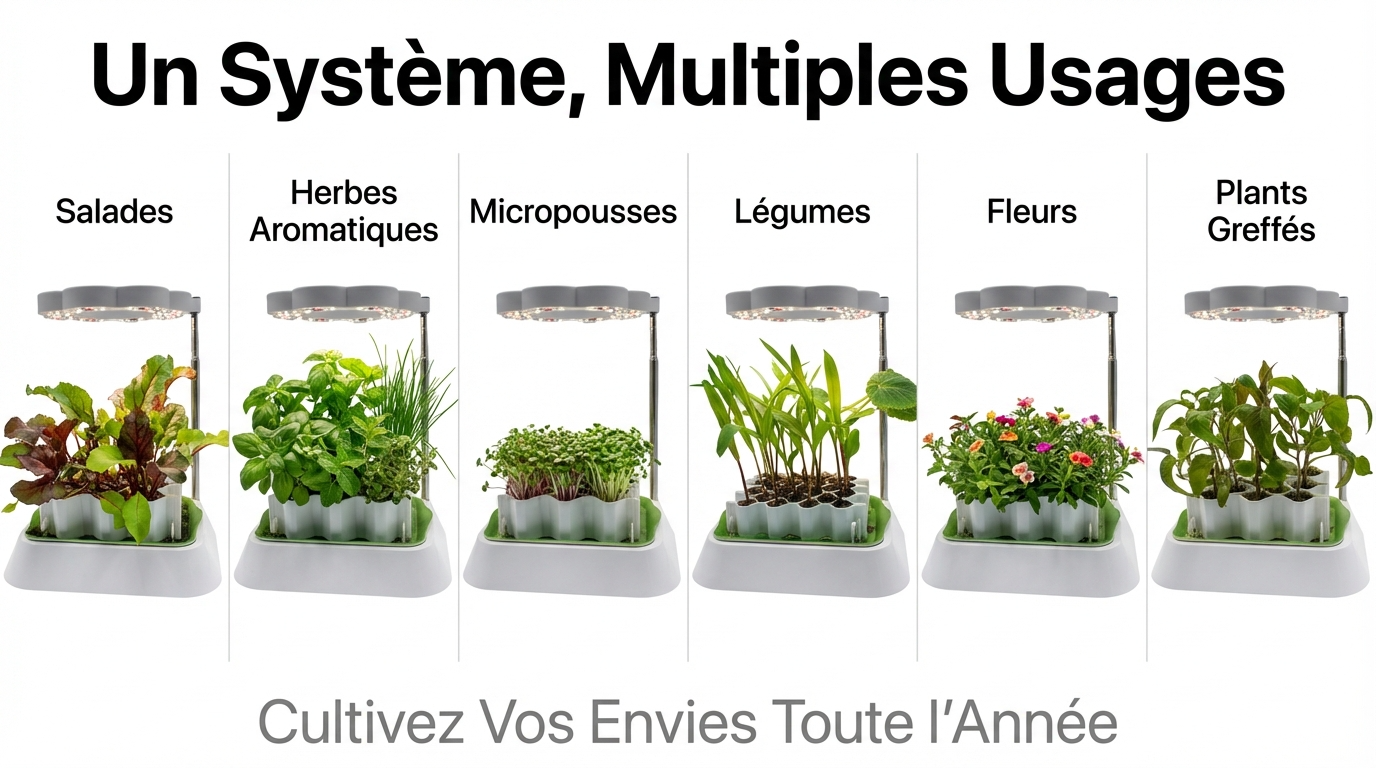 Un Système, Multiples Usages

Salades

Herbes Aromatiques

Micropousses

Légumes

Fleurs

Plants Greffés

Cultivez Vos Envies Toute l'Année